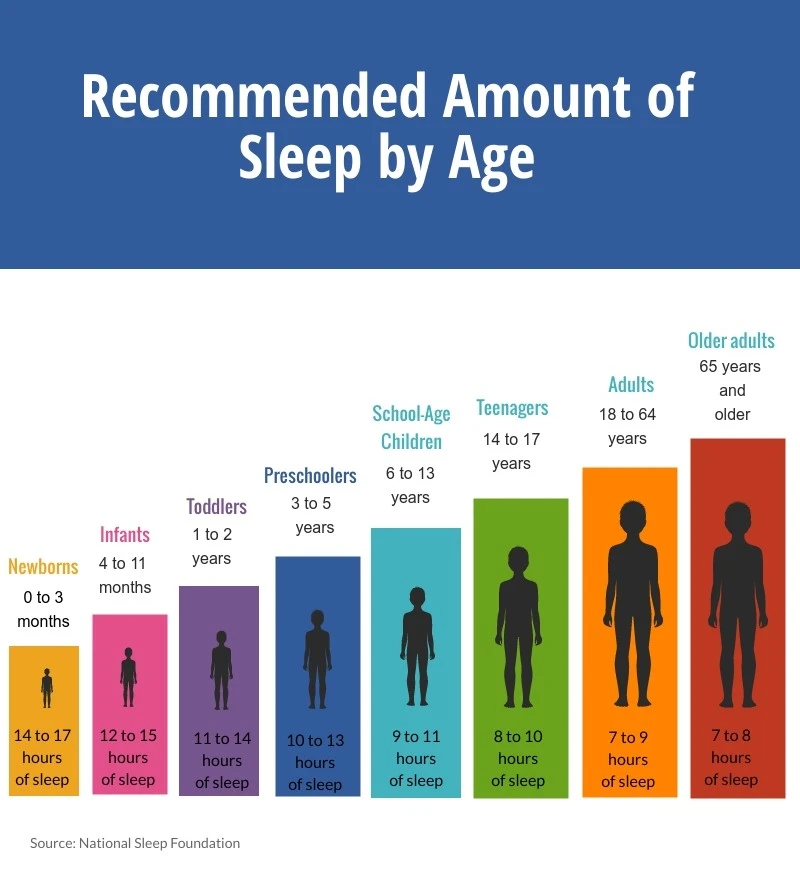 Recommended Amount of Sleep by Age

Newborns
0 to 3 months
14 to 17 hours of sleep

Infants
4 to 11 months
12 to 15 hours of sleep

Toddlers
1 to 2 years
11 to 14 hours of sleep

Preschoolers
3 to 5 years
10 to 13 hours of sleep

School-Age Children
6 to 13 years
9 to 11 hours of sleep

Teenagers
14 to 17 years
8 to 10 hours of sleep

Adults
18 to 64 years
7 to 9 hours of sleep

Older adults
65 years and older
7 to 8 hours of sleep

Source: National Sleep Foundation